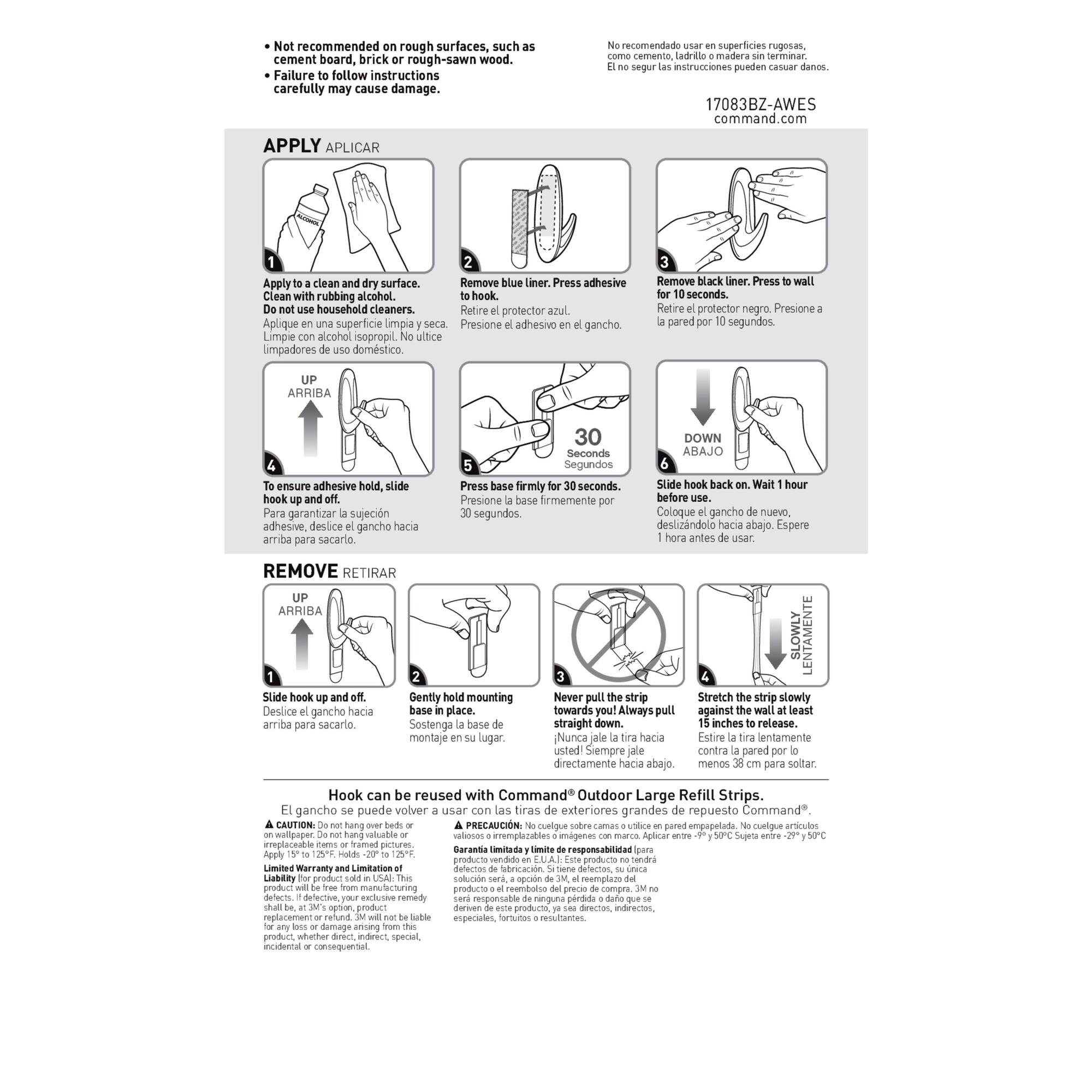 • Not recommended on rough surfaces, such as cement board, brick or rough-sawn wood.
• Failure to follow instructions carefully may cause damage.

No recomendado usar en superficies rugosas, como cemento, ladrillo o madera sin terminar. El no segur las instrucciones pueden casuar danos.

17083BZ-AWES
command.com

APPLY APLICAR

ALCOHOL

1
Apply to a clean and dry surface. Clean with rubbing alcohol. Do not use household cleaners.
Aplique en una superficie limpia y seca. Limpie con alcohol isopropil. No ultice limpadores de uso doméstico.

2
Remove blue liner. Press adhesive to hook.
Retire el protector azul. Presione el adhesivo en el gancho.

3
Remove black liner. Press to wall for 10 seconds.
Retire el protector negro. Presione a la pared por 10 segundos.

UP
ARRIBA
4
To ensure adhesive hold, slide hook up and off.
Para garantizar la sujeción adhesive, deslice el gancho hacia arriba para sacarlo.

30
Seconds
Segundos
5
Press base firmly for 30 seconds.
Presione la base firmemente por 30 segundos.

DOWN
ABAJO
6
Slide hook back on. Wait 1 hour before use.
Coloque el gancho de nuevo, deslizándolo hacia abajo. Espere 1 hora antes de usar.

REMOVE RETIRAR

UP
ARRIBA
1
Slide hook up and off.
Deslice el gancho hacia arriba para sacarlo.

2
Gently hold mounting base in place.
Sostenga la base de montaje en su lugar.

3
Never pull the strip towards you! Always pull straight down.
¡Nunca jale la tira hacia usted! Siempre jale directamente hacia abajo.

SLOWLY
LENTAMENTE
4
Stretch the strip slowly against the wall at least 15 inches to release.
Estire la tira lentamente contra la pared por lo menos 38 cm para soltar.

Hook can be reused with Command® Outdoor Large Refill Strips.
El gancho se puede volver a usar con las tiras de exteriores grandes de repuesto Command®.

⚠ CAUTION: Do not hang over beds or on wallpaper. Do not hang valuable or irreplaceable items or framed pictures. Apply 15° to 125°F. Holds -20° to 125°F.

Limited Warranty and Limitation of Liability (for product sold in USA): This product will be free from manufacturing defects. If defective, your exclusive remedy shall be, at 3M's option, product replacement or refund. 3M will not be liable for any loss or damage arising from this product, whether direct, indirect, special, incidental or consequential.

⚠ PRECAUCIÓN: No cuelgue sobre camas o utilice en pared empapelada. No cuelgue artículos valiosos o irremplazables o imágenes con marco. Aplicar entre -9° y 50°C Sujeta entre -29° y 50°C

Garantía limitada y límite de responsabilidad (para producto vendido en E.U.A.): Este producto no tendrá defectos de fabricación. Si tiene defectos, su única solución será, a opción de 3M, el reemplazo del producto o el reembolso del precio de compra. 3M no será responsable de ninguna pérdida o daño que se deriven de este producto, ya sea directos, indirectos, especiales, fortuitos o resultantes.